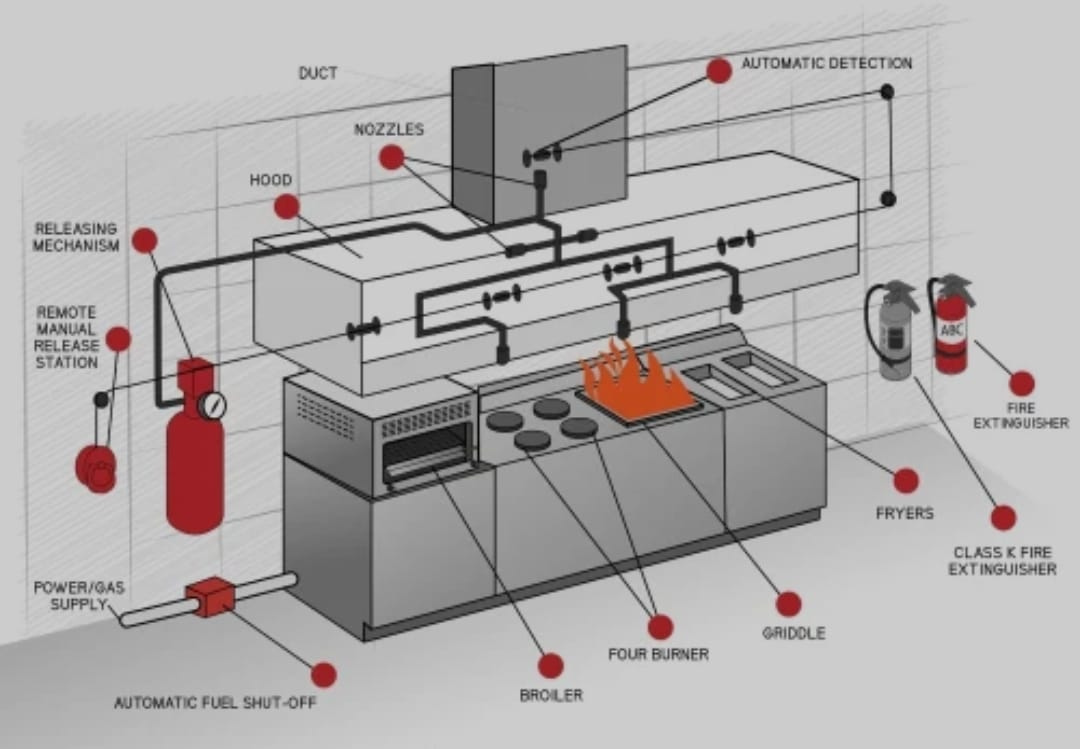 DUCT

AUTOMATIC DETECTION

NOZZLES

HOOD

RELEASING MECHANISM

REMOTE MANUAL RELEASE STATION

ABC

FIRE EXTINGUISHER

FRYERS

CLASS K FIRE EXTINGUISHER

POWER/GAS SUPPLY

GRIDDLE

FOUR BURNER

BROILER

AUTOMATIC FUEL SHUT-OFF